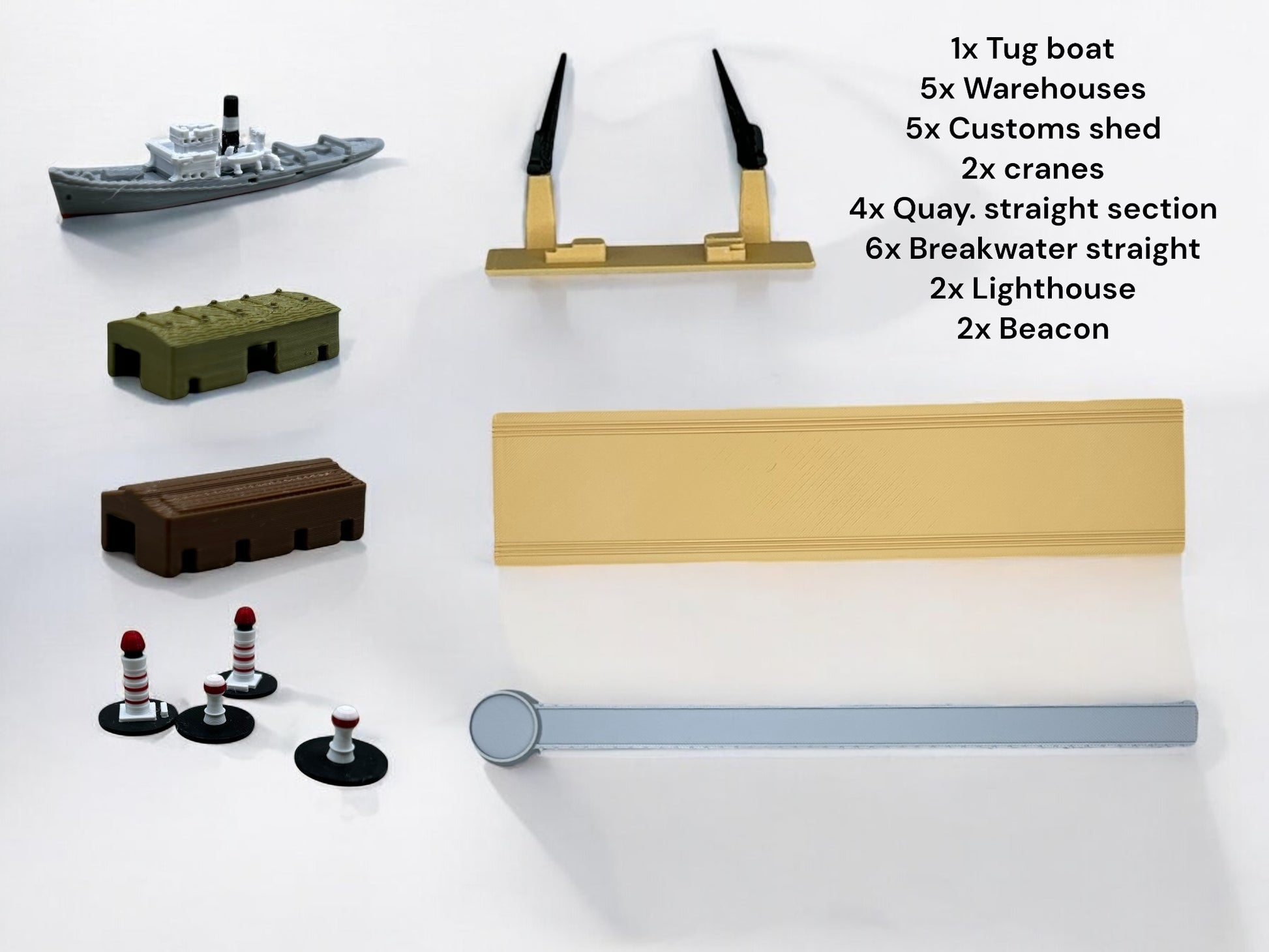 1x Tug boat
5x Warehouses
5x Customs shed
2x cranes
4x Quay. straight section
6x Breakwater straight
2x Lighthouse
2x Beacon